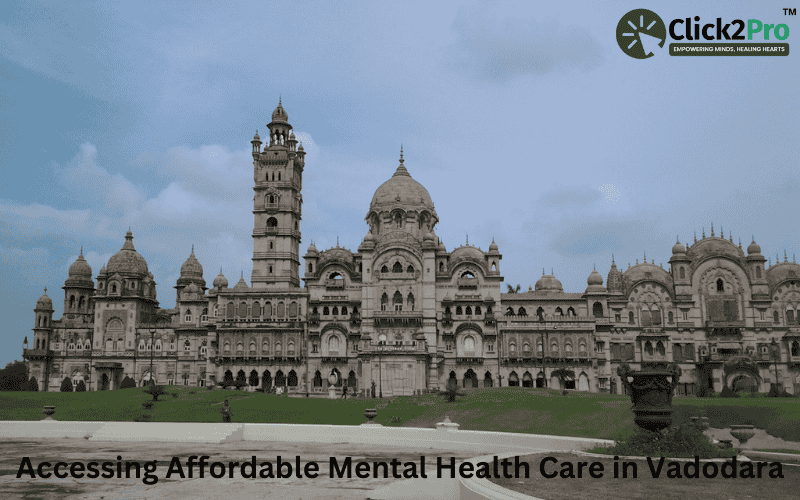 Click2Pro™
EMPOWERING MINDS, HEALING HEARTS

Accessing Affordable Mental Health Care in Vadodara