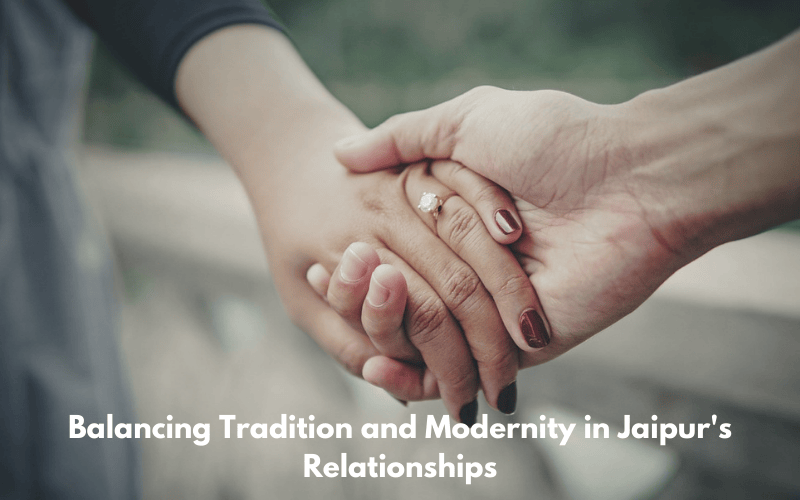 Balancing Tradition and Modernity in Jaipur's Relationships