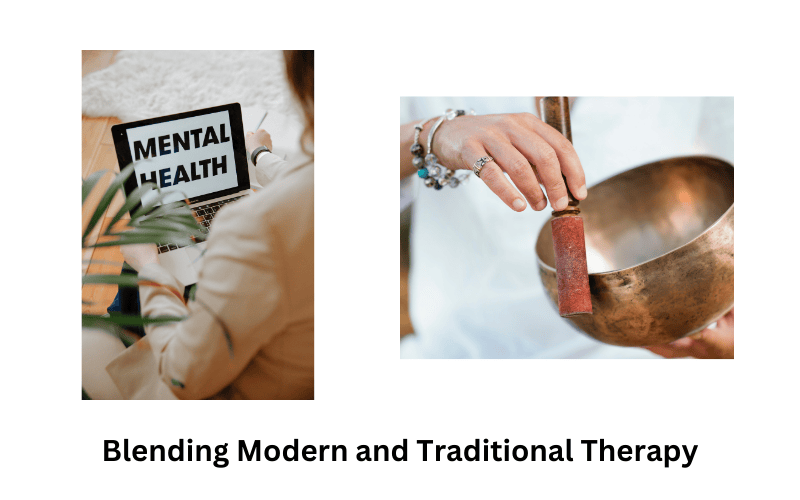 MENTAL HEALTH

Blending Modern and Traditional Therapy