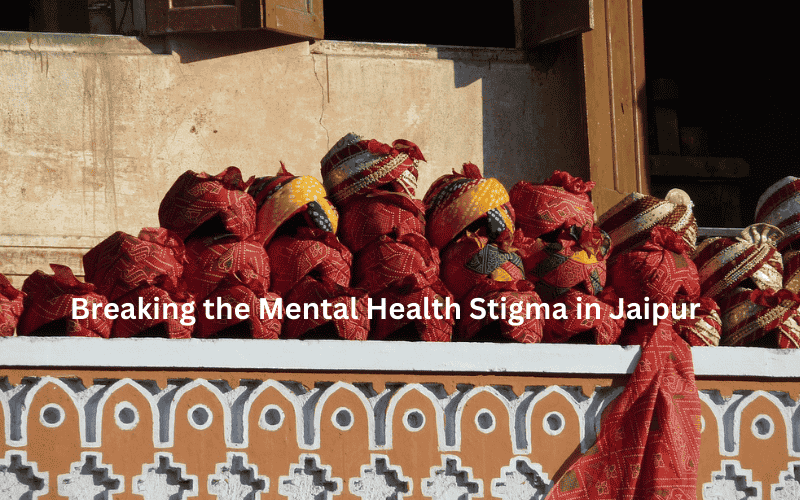 Breaking the Mental Health Stigma in Jaipur