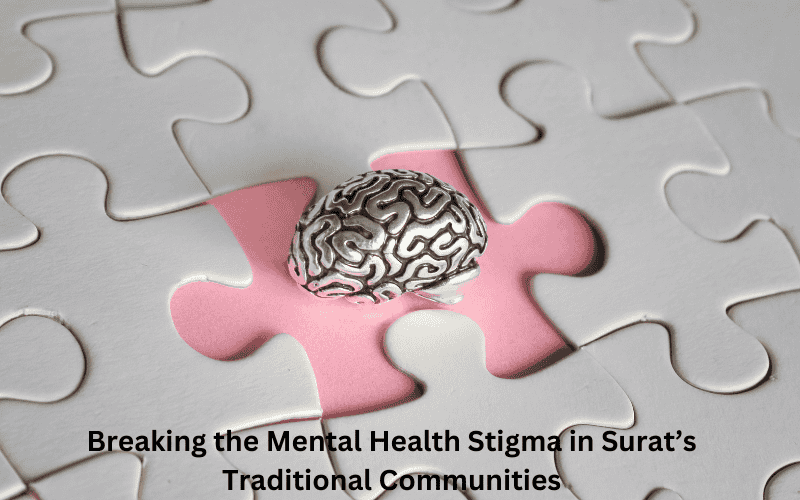 Breaking the Mental Health Stigma in Surat’s Traditional Communities