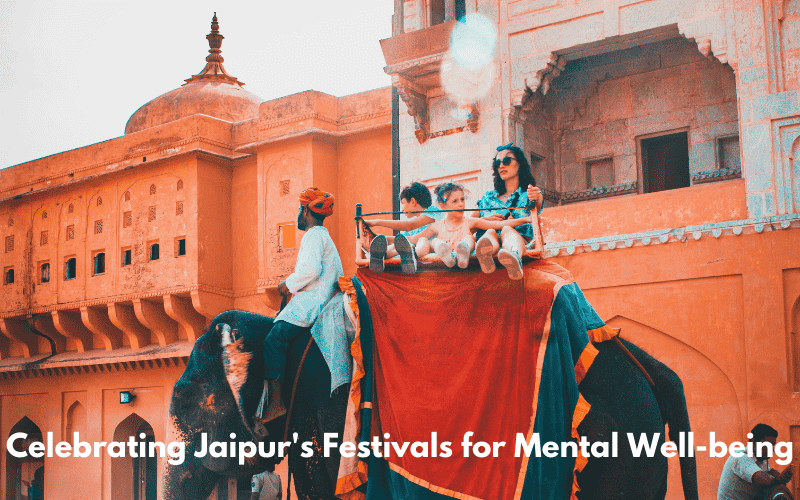 Celebrating Jaipur's Festivals for Mental Well-being