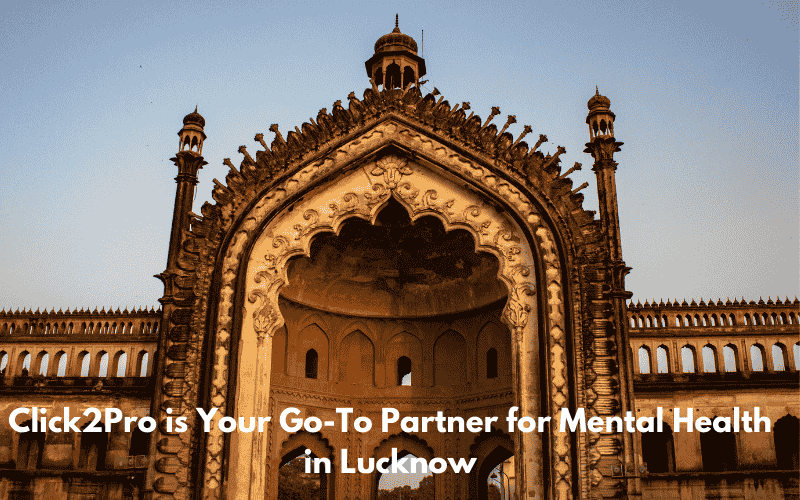 Click2Pro is Your Go-To Partner for Mental Health in Lucknow