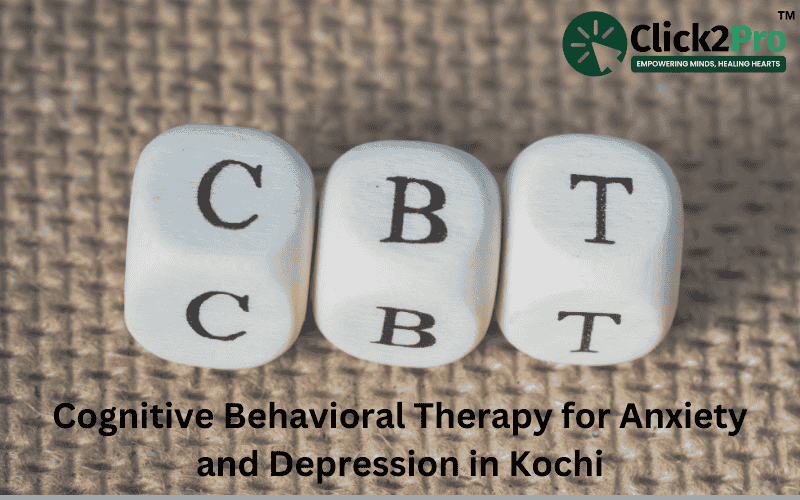 Click2Pro™
EMPOWERING MINDS, HEALING HEARTS

C B T
C B T

Cognitive Behavioral Therapy for Anxiety and Depression in Kochi