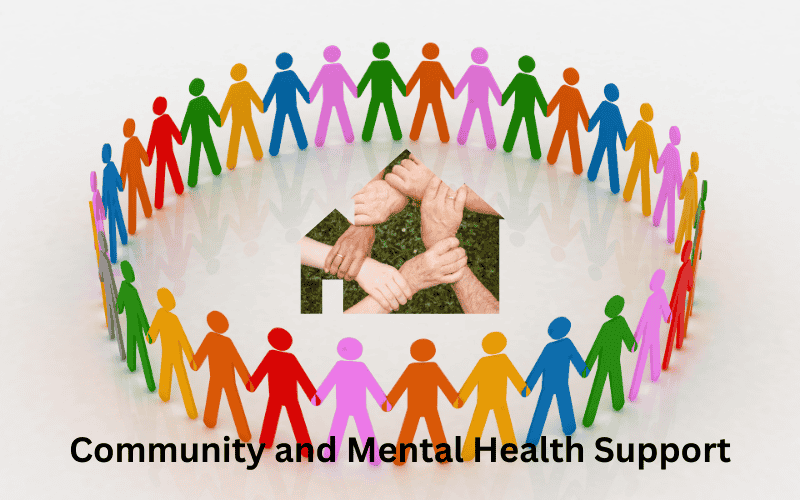 Community and Mental Health Support