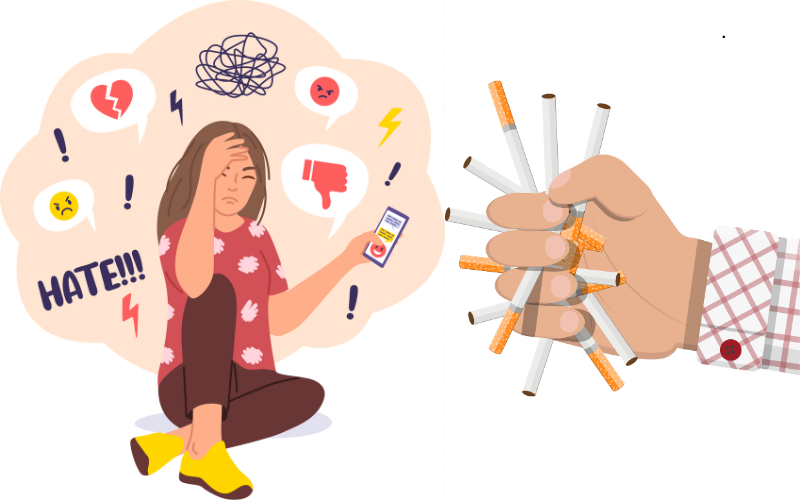 HATE!!!