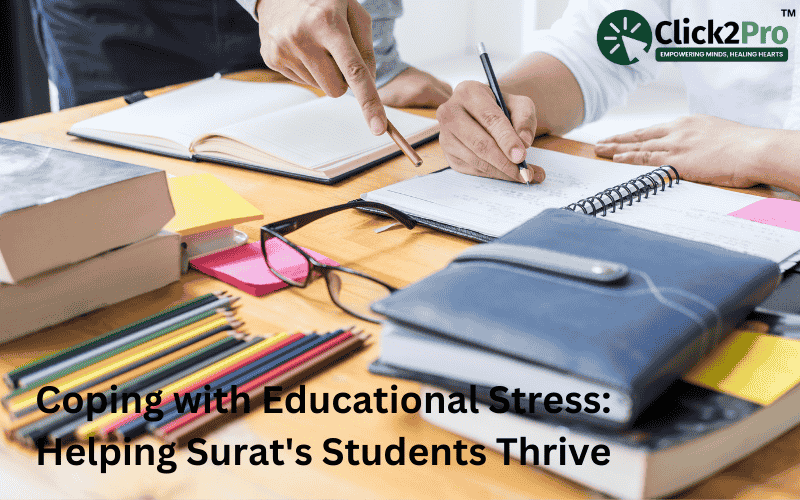 Click2Pro™
EMPOWERING MINDS, HEALING HEARTS

Coping with Educational Stress:
Helping Surat's Students Thrive