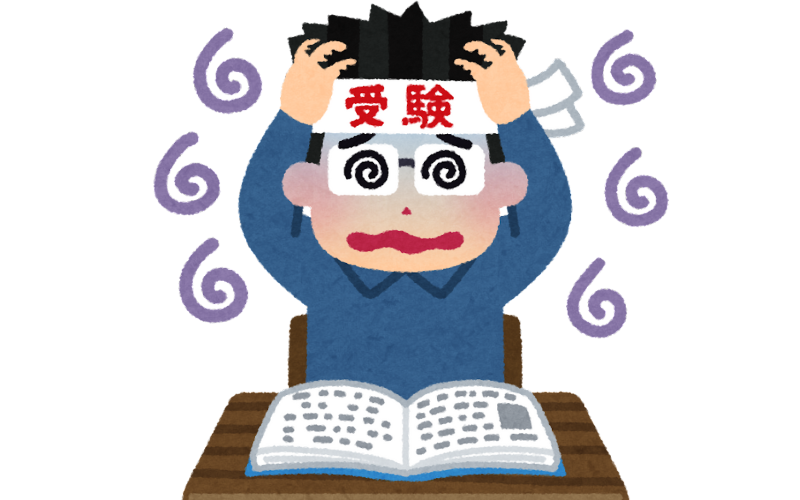 受験