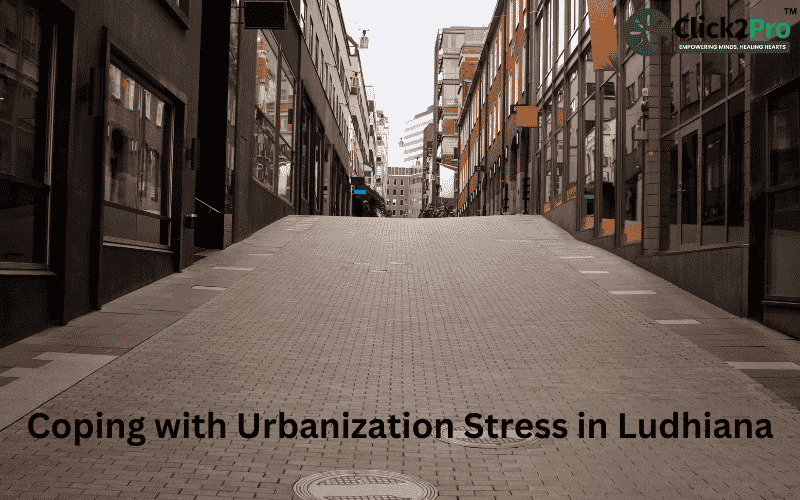 Click2Pro™
EMPOWERING MINDS, HEALING HEARTS

Coping with Urbanization Stress in Ludhiana