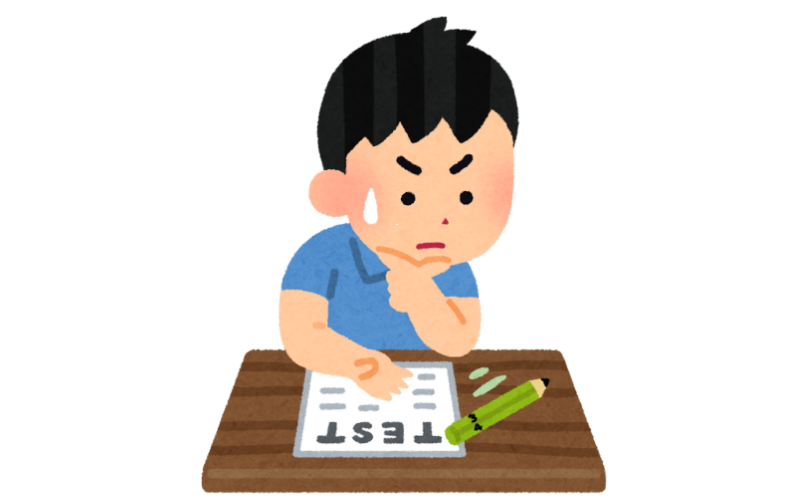 TEST

3
4