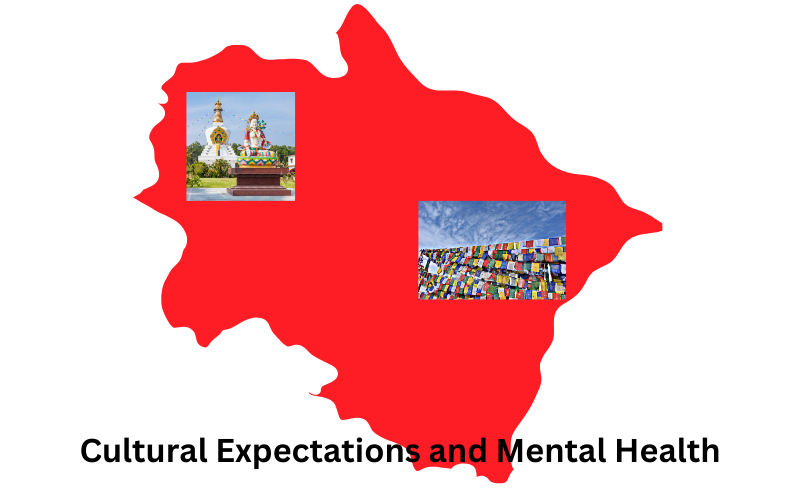 Cultural Expectations and Mental Health