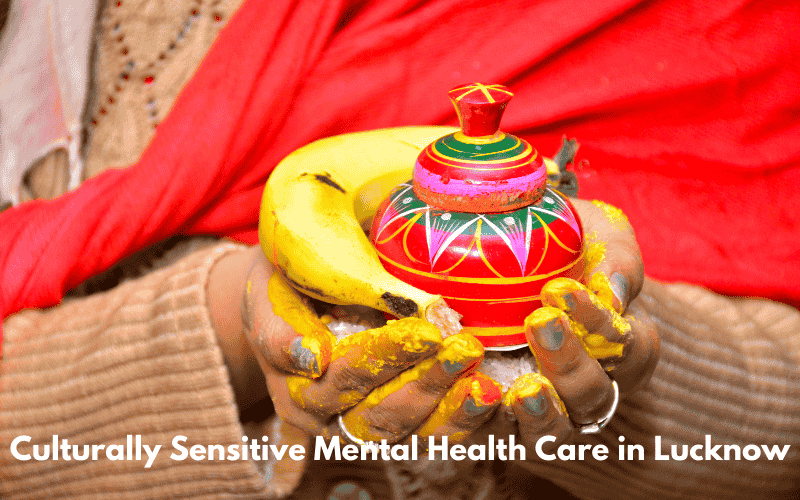 Culturally Sensitive Mental Health Care in Lucknow