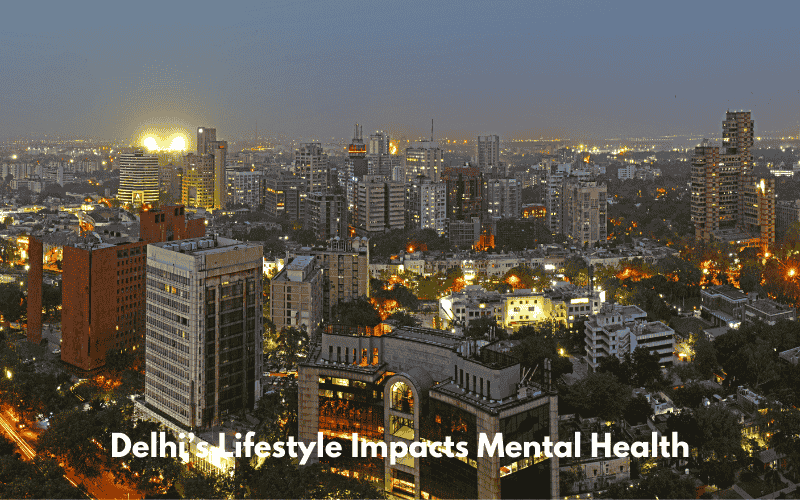 Delhi's Lifestyle Impacts Mental Health