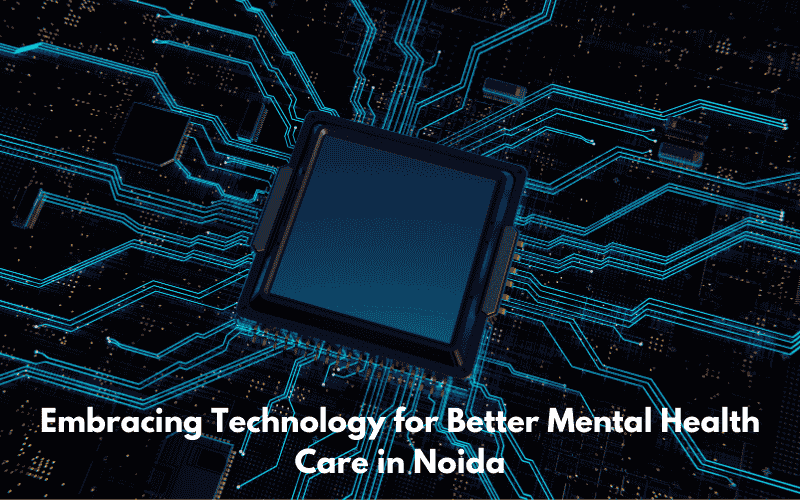 Embracing Technology for Better Mental Health Care in Noida