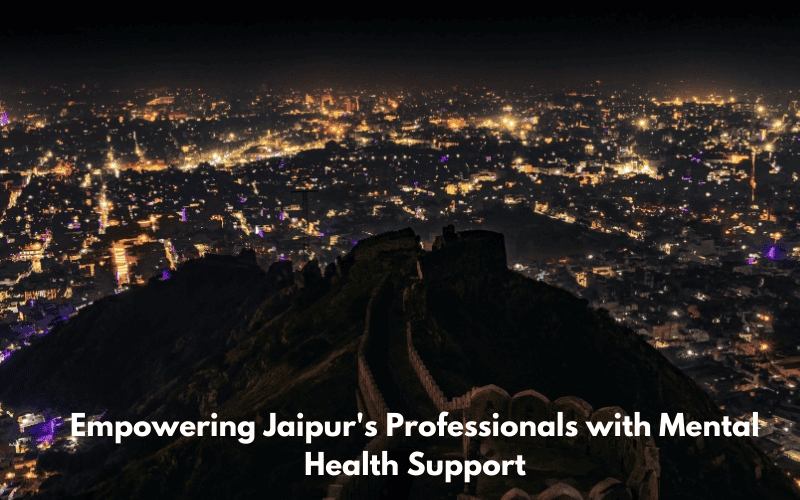 Empowering Jaipur's Professionals with Mental Health Support