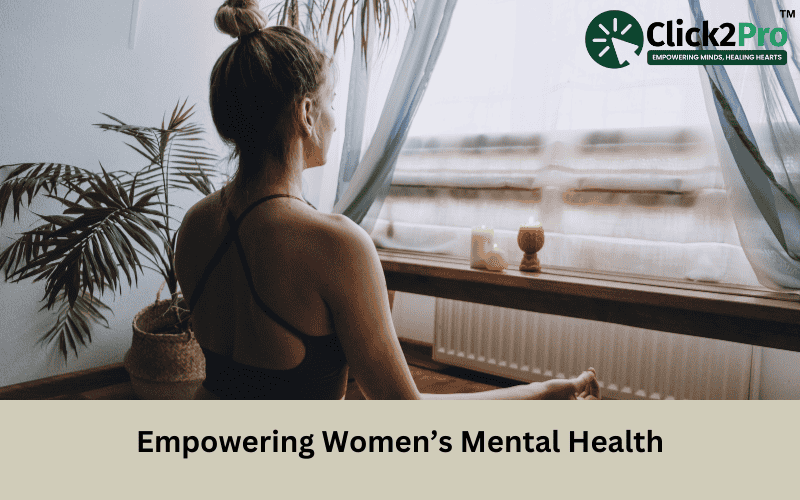 Click2Pro™
EMPOWERING MINDS, HEALING HEARTS

Empowering Women's Mental Health