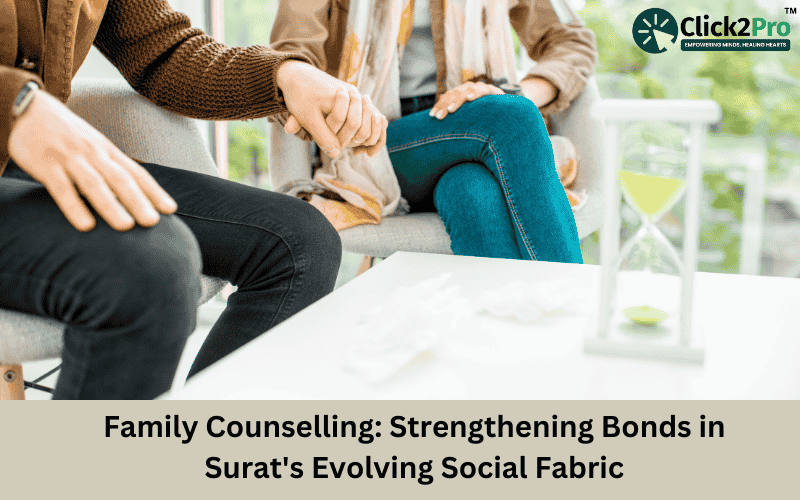 Click2Pro™
EMPOWERING MINDS, HEALING HEARTS

Family Counselling: Strengthening Bonds in Surat's Evolving Social Fabric