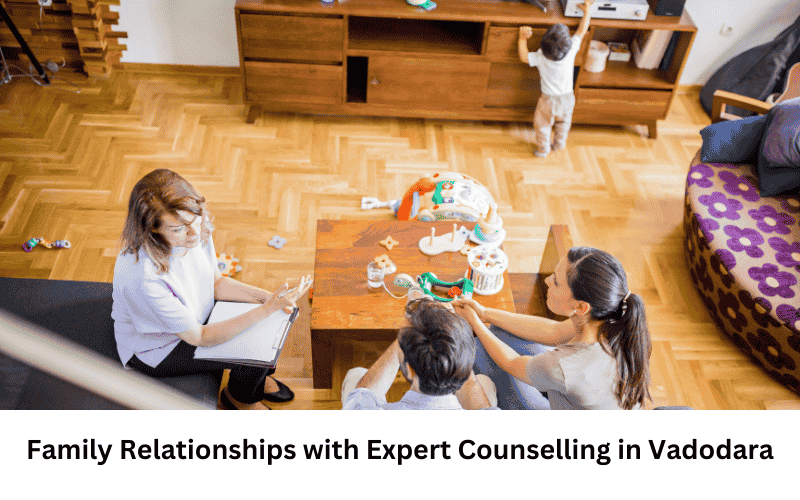 Family Relationships with Expert Counselling in Vadodara