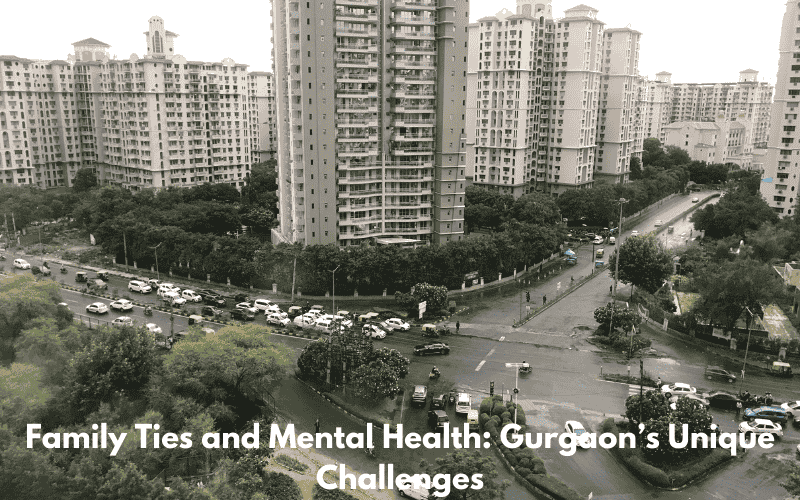 Family Ties and Mental Health: Gurgaon's Unique Challenges