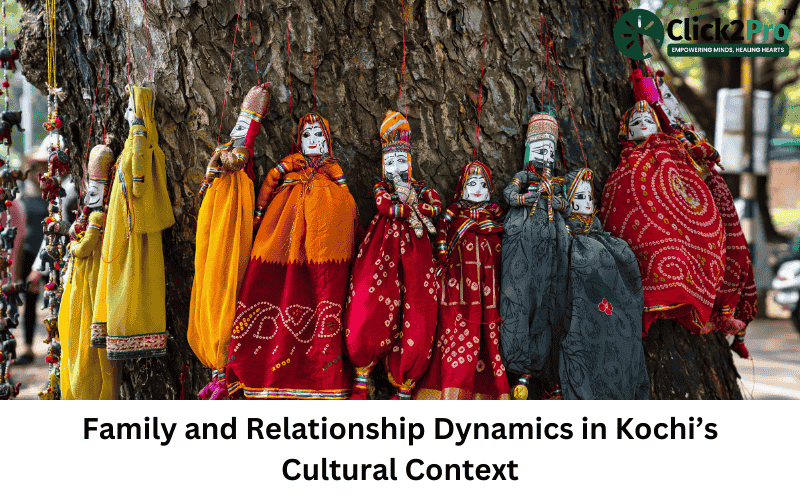 Click2Pro
EMPOWERING MINDS, HEALING HEARTS

Family and Relationship Dynamics in Kochi's Cultural Context