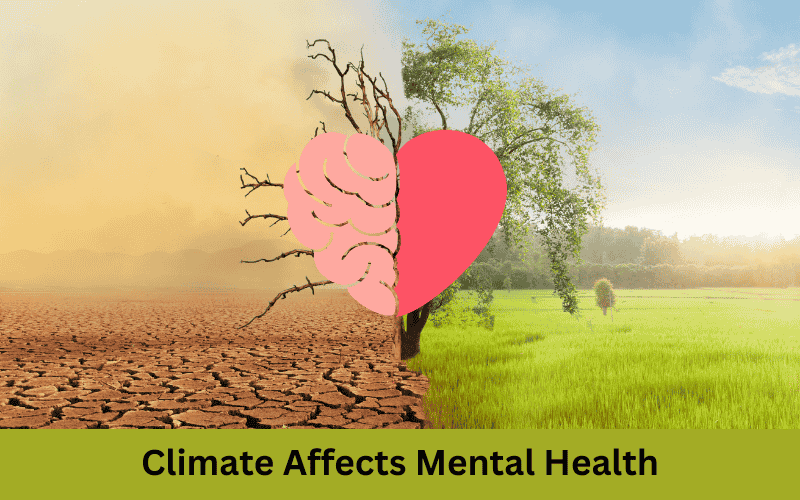 Climate Affects Mental Health