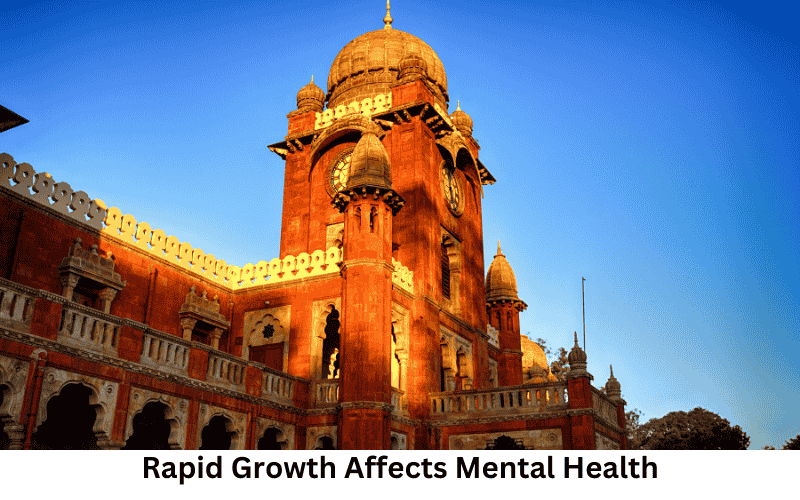 Rapid Growth Affects Mental Health