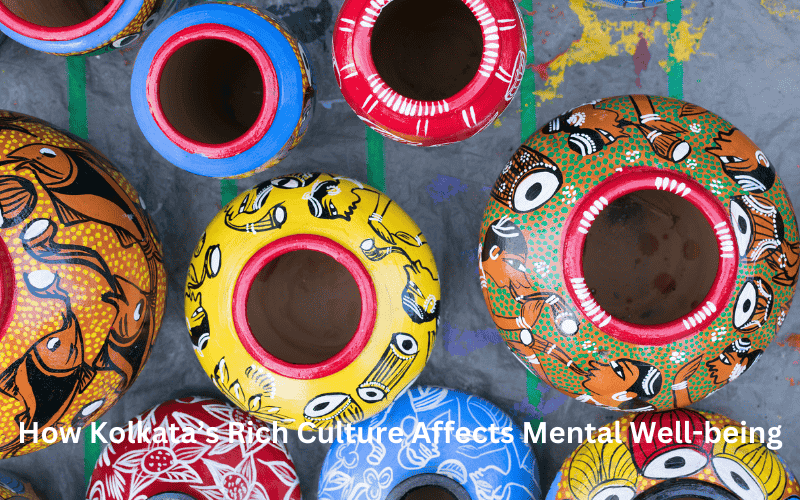 How Kolkata's Rich Culture Affects Mental Well-being