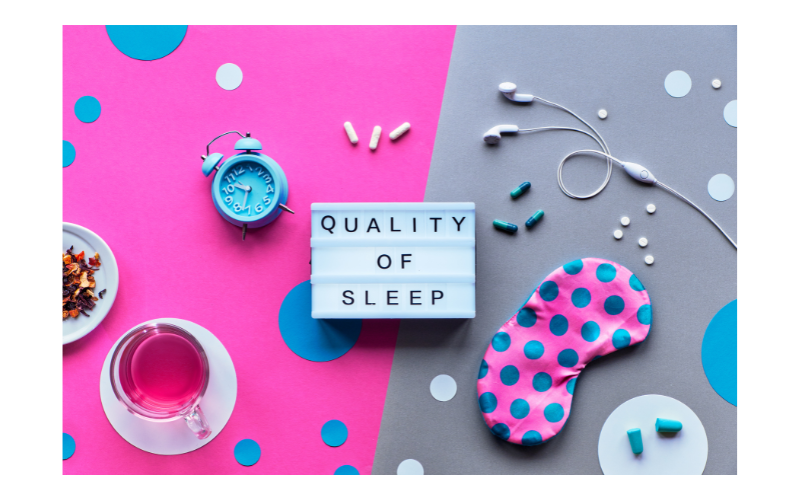 QUALITY
OF
SLEEP