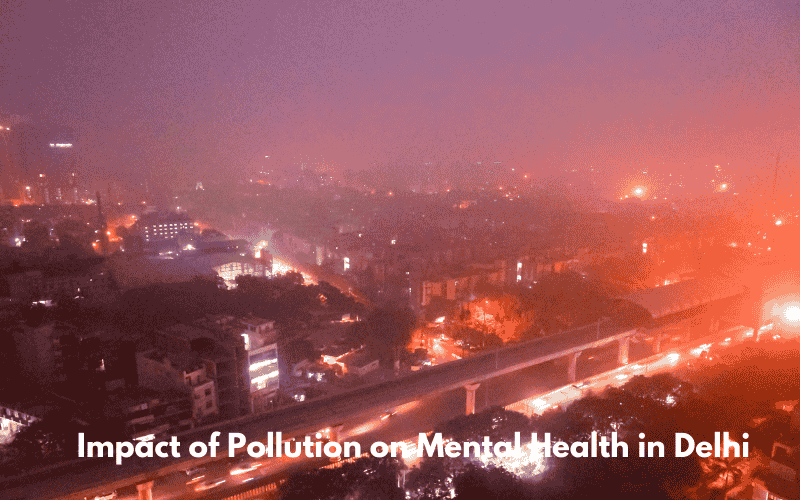 Impact of Pollution on Mental Health in Delhi