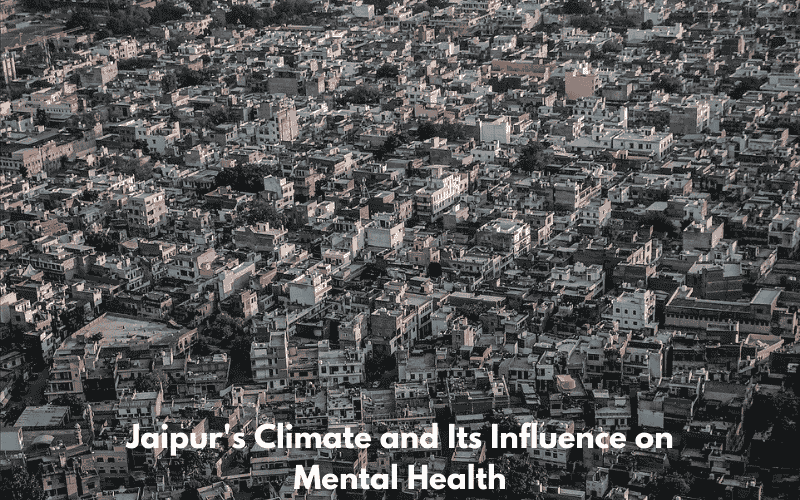 Jaipur's Climate and Its Influence on Mental Health