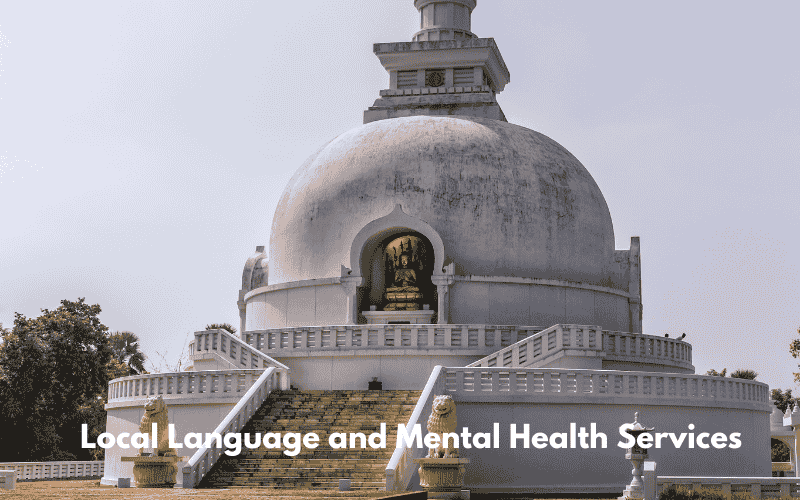 Local Language and Mental Health Services