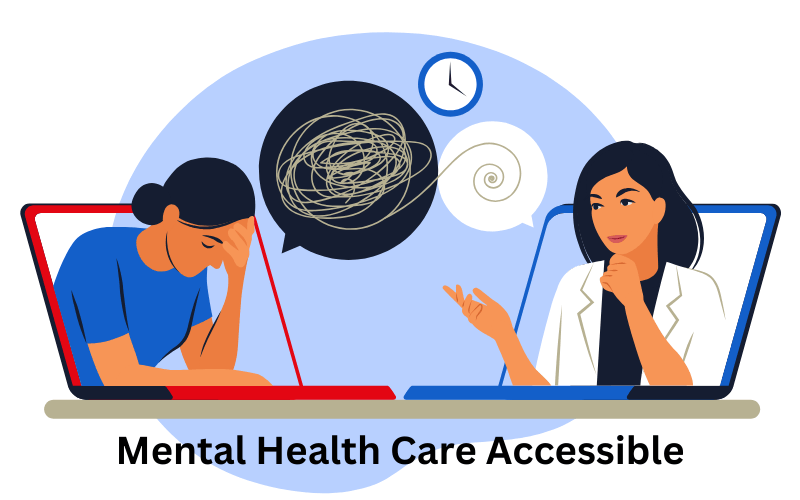 Mental Health Care Accessible