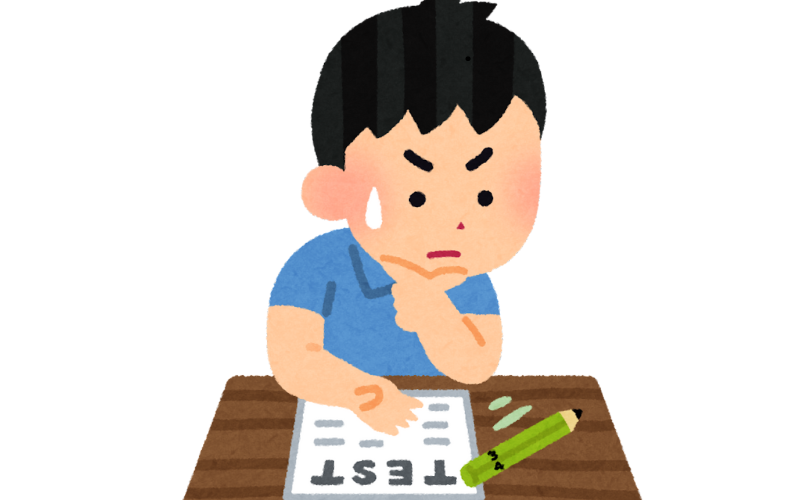 TEST
3
4