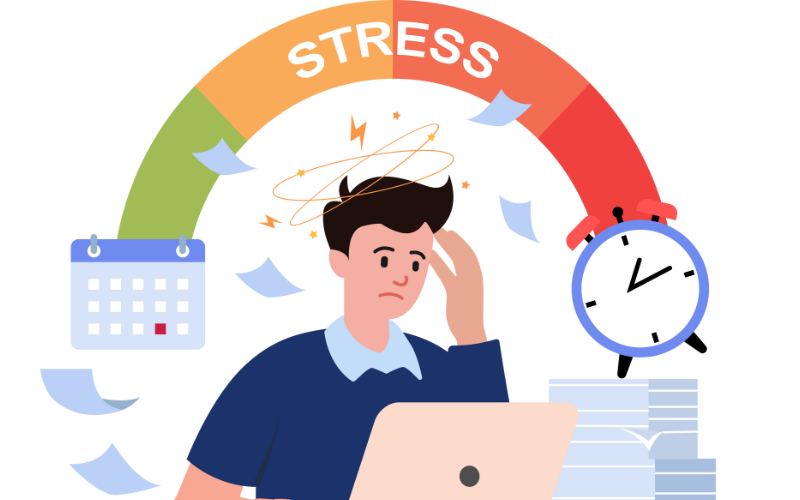 STRESS