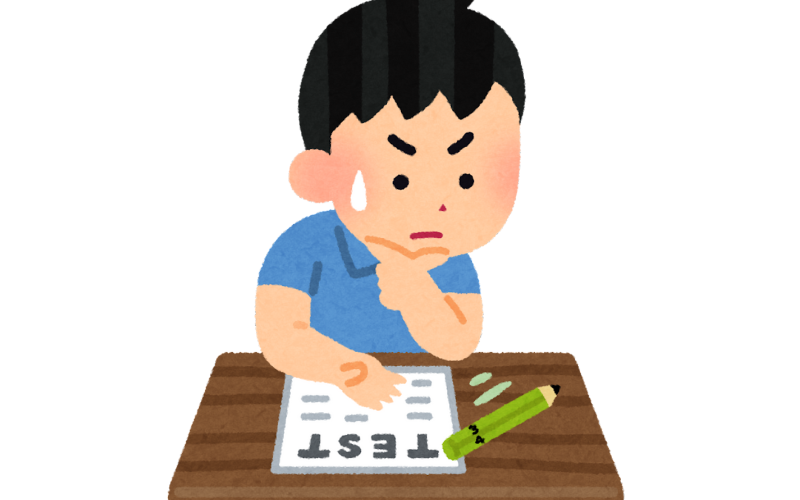 TEST

3
4