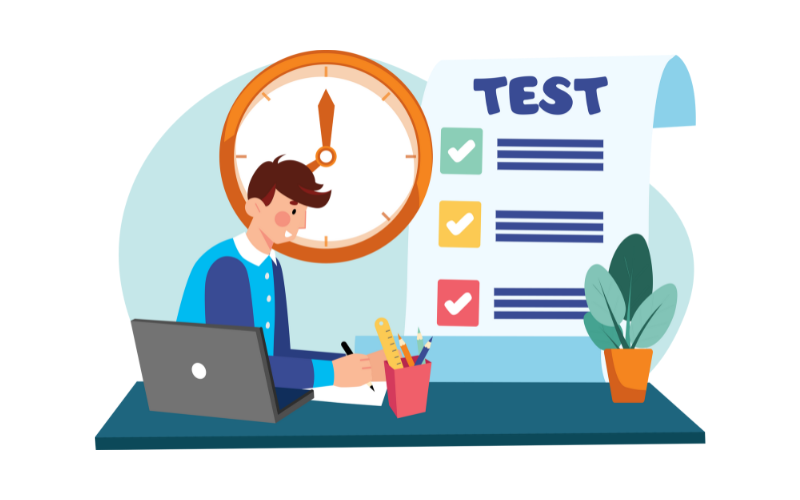 TEST