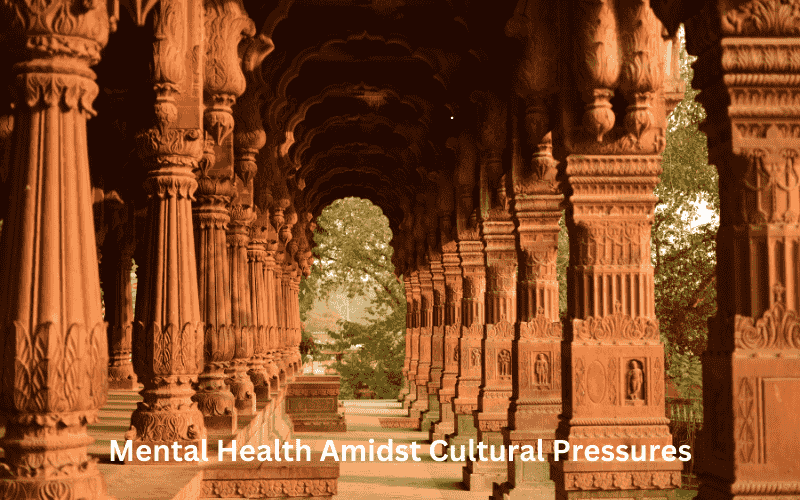 Mental Health Amidst Cultural Pressures