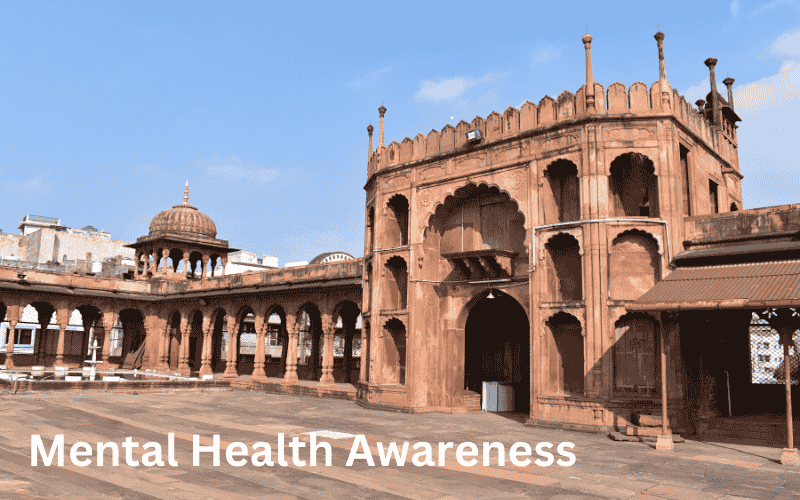 Mental Health Awareness