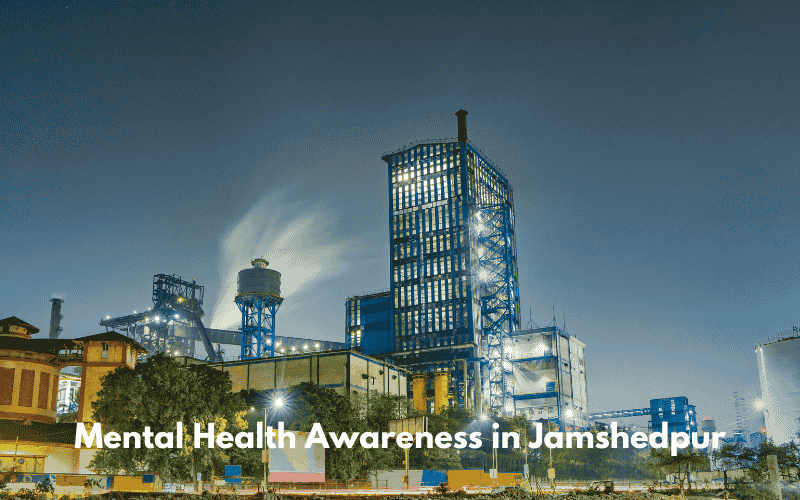 Mental Health Awareness in Jamshedpur