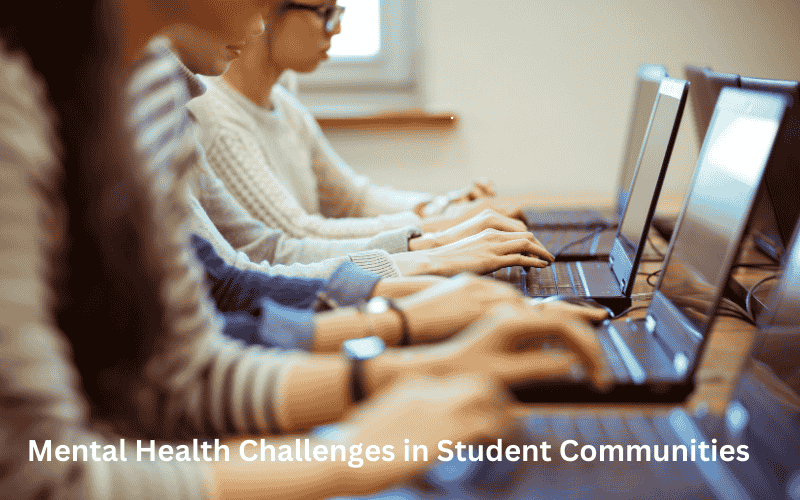 Mental Health Challenges in Student Communities