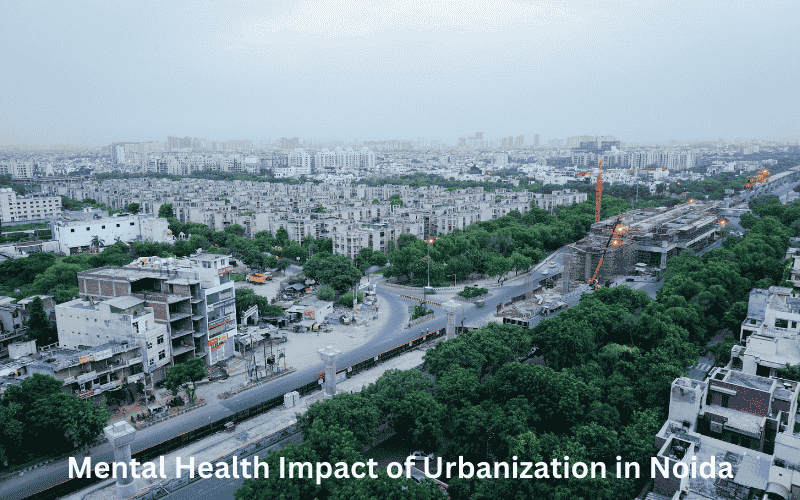 Mental Health Impact of Urbanization in Noida