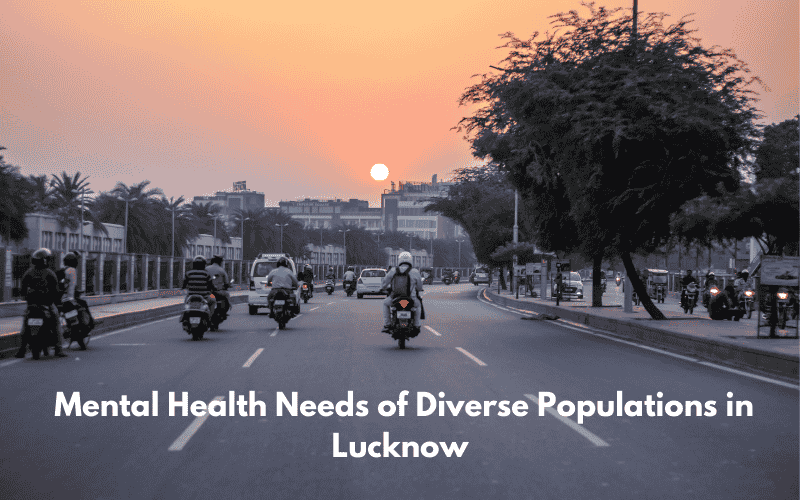 Mental Health Needs of Diverse Populations in Lucknow