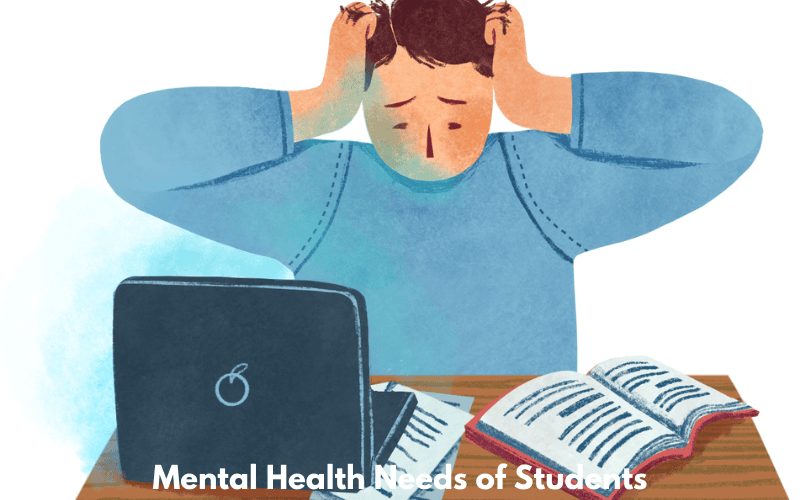 Mental Health Needs of Students