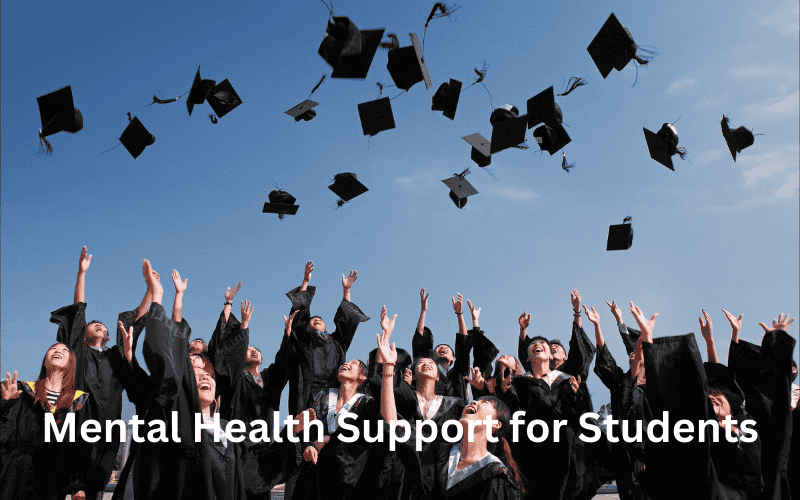 Mental Health Support for Students