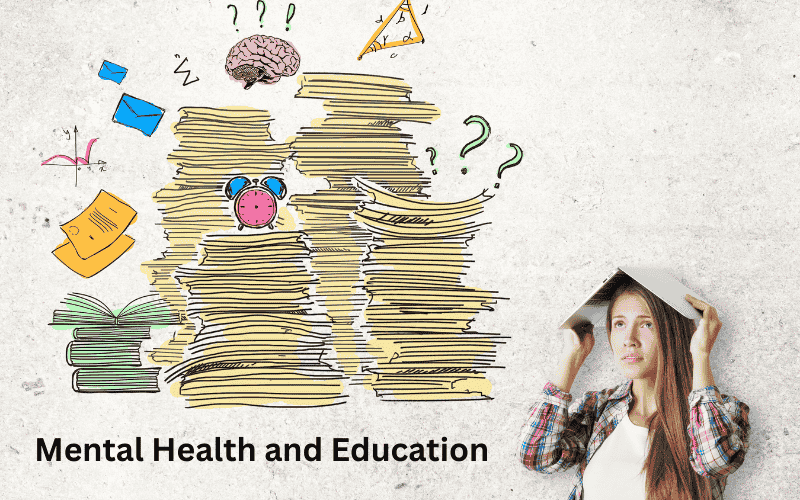 ? ? !

? ? ?

Mental Health and Education