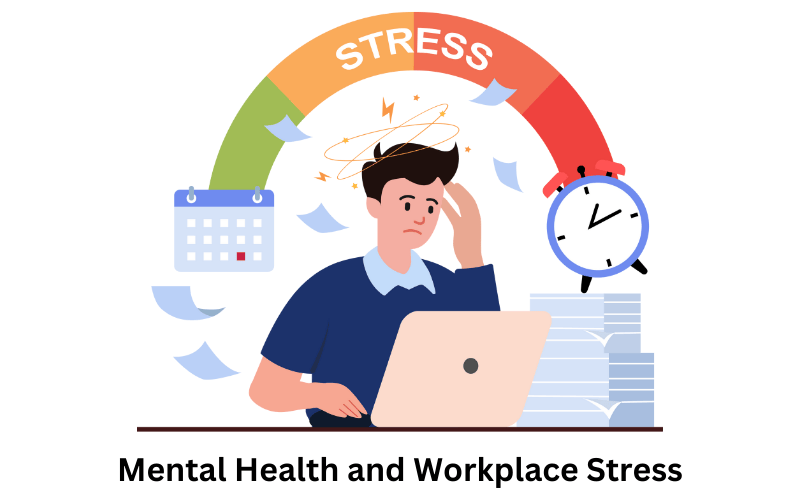 STRESS

Mental Health and Workplace Stress