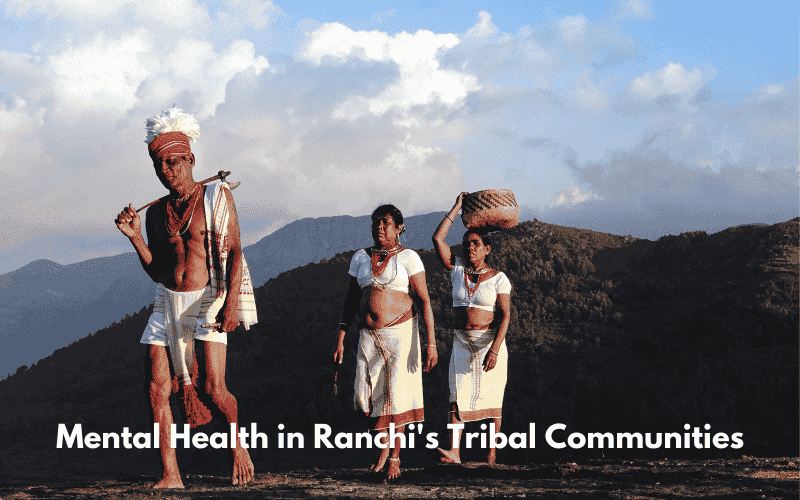 Mental Health in Ranchi's Tribal Communities