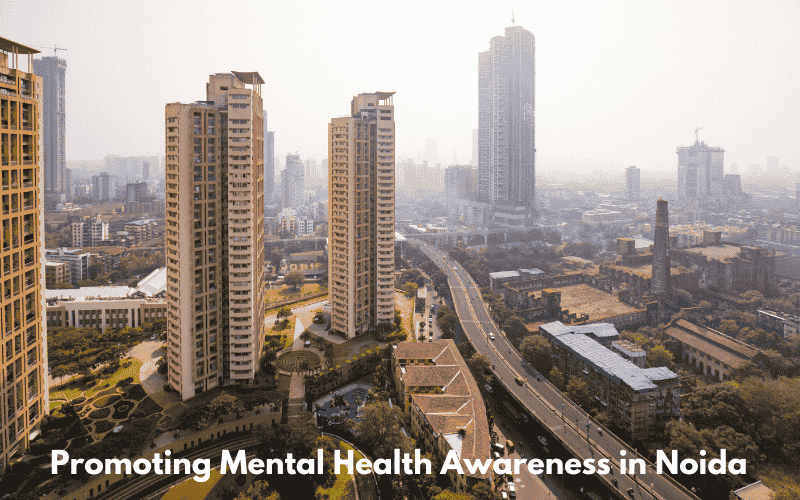 Promoting Mental Health Awareness in Noida