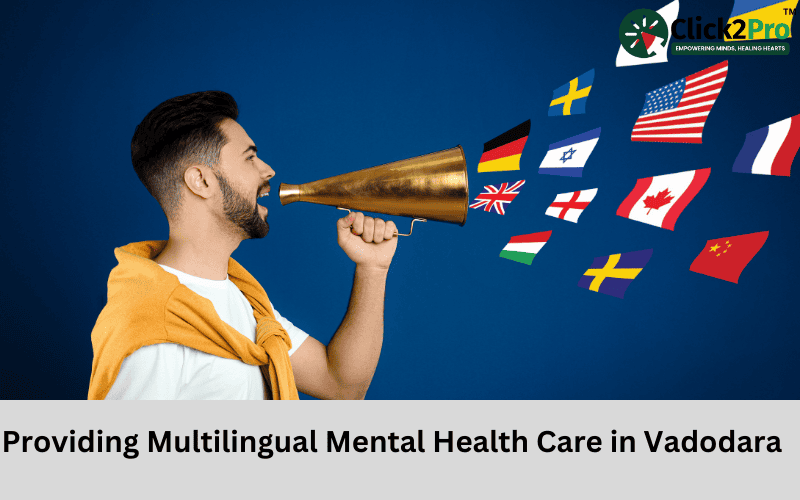 Click2Pro™
EMPOWERING MINDS, HEALING HEARTS

Providing Multilingual Mental Health Care in Vadodara