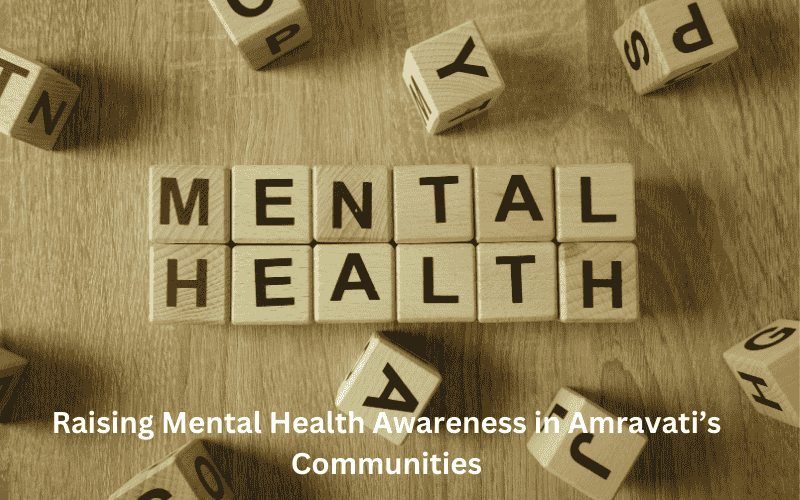 MENTAL
HEALTH

Raising Mental Health Awareness in Amravati's Communities